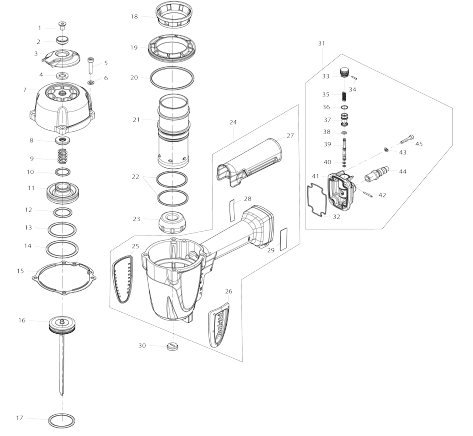 1
2
3
4
5
6
7
8
9
10
11
12
13
14
15
16
17
18
19
20
21
22
23
24
25
26
27
28
29
30
31
32
33
34
35
36
37
38
39
40
41
42
43
44
45