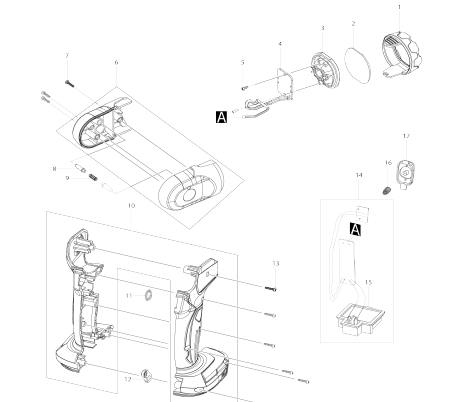 1
2
3
4
5
A
7
6
8
9
17
16
14
A
10
13
11
15
12