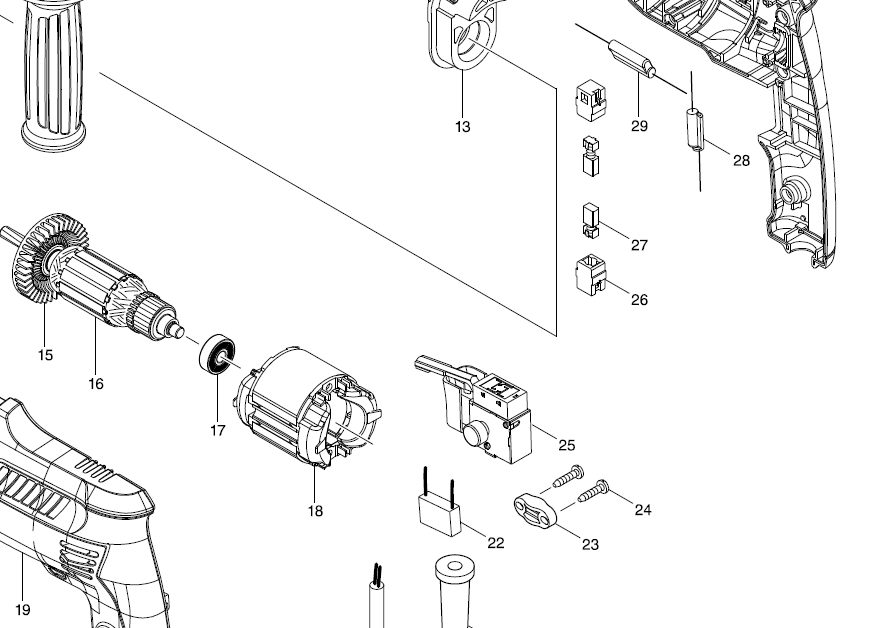 13
29
28
27
26
15
16
17
18
25
24
23
22
19